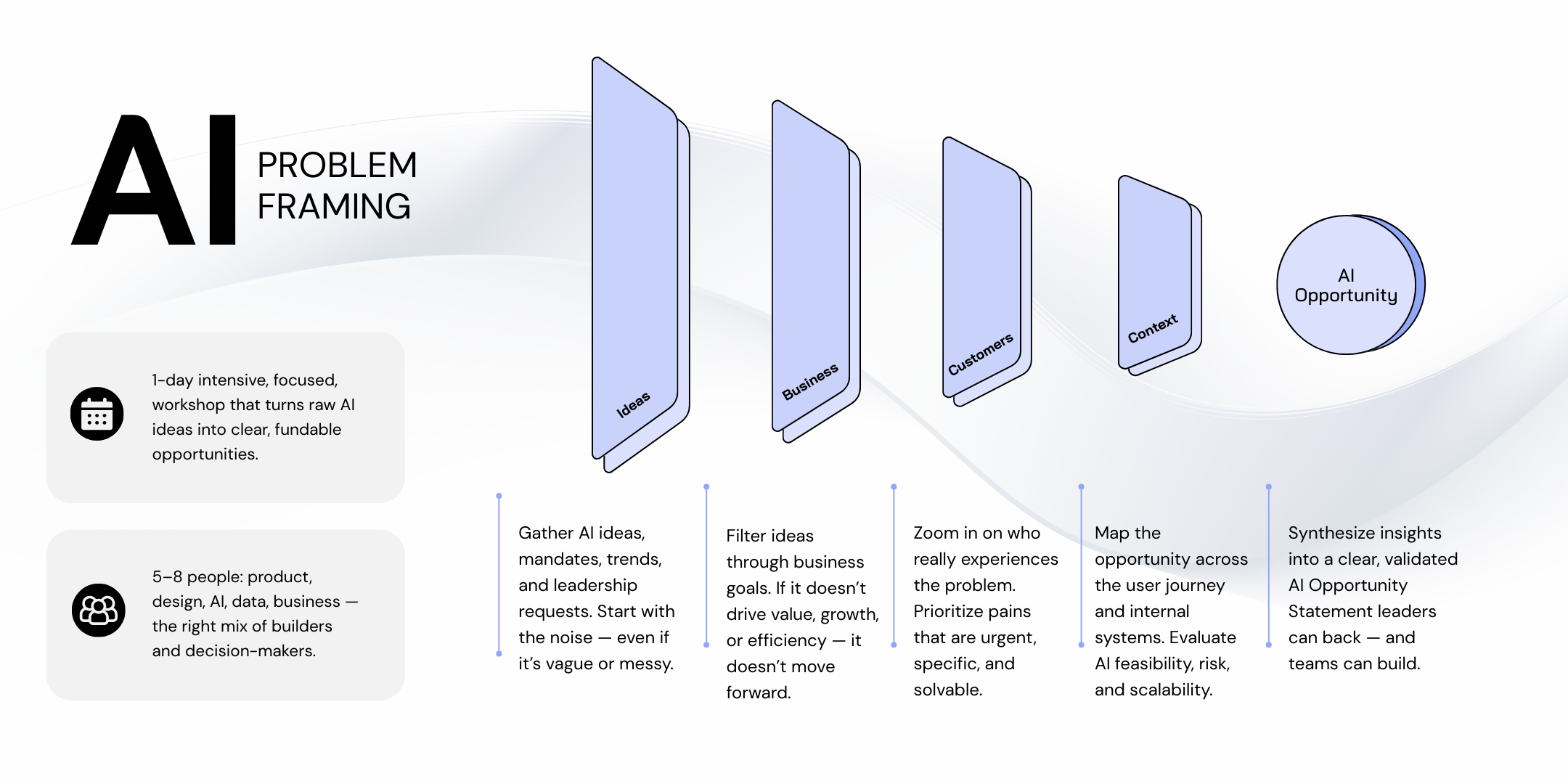 AI PROBLEM FRAMING

1-day intensive, focused, workshop that turns raw AI ideas into clear, fundable opportunities.

5–8 people: product, design, AI, data, business — the right mix of builders and decision-makers.

Ideas

Business

Customers

Context

AI Opportunity

Gather AI ideas, mandates, trends, and leadership requests. Start with the noise — even if it's vague or messy.

Filter ideas through business goals. If it doesn't drive value, growth, or efficiency — it doesn't move forward.

Zoom in on who really experiences the problem. Prioritize pains that are urgent, specific, and solvable.

Map the opportunity across the user journey and internal systems. Evaluate AI feasibility, risk, and scalability.

Synthesize insights into a clear, validated AI Opportunity Statement leaders can back — and teams can build.